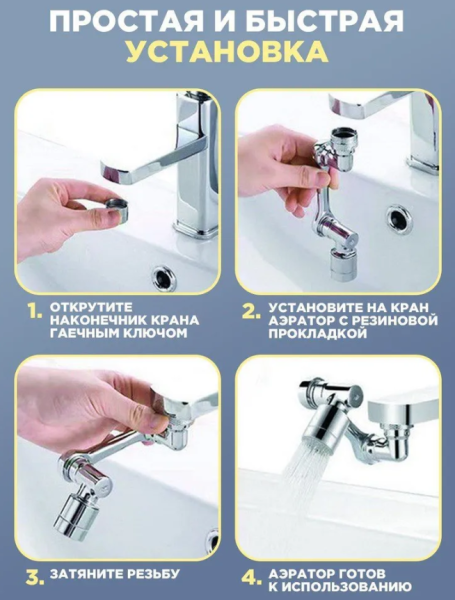 ПРОСТАЯ И БЫСТРАЯ
УСТАНОВКА

1. ОТКРУТИТЕ НАКОНЕЧНИК КРАНА ГАЕЧНЫМ КЛЮЧОМ

2. УСТАНОВИТЕ НА КРАН АЭРАТОР С РЕЗИНОВОЙ ПРОКЛАДКОЙ

3. ЗАТЯНИТЕ РЕЗЬБУ

4. АЭРАТОР ГОТОВ К ИСПОЛЬЗОВАНИЮ